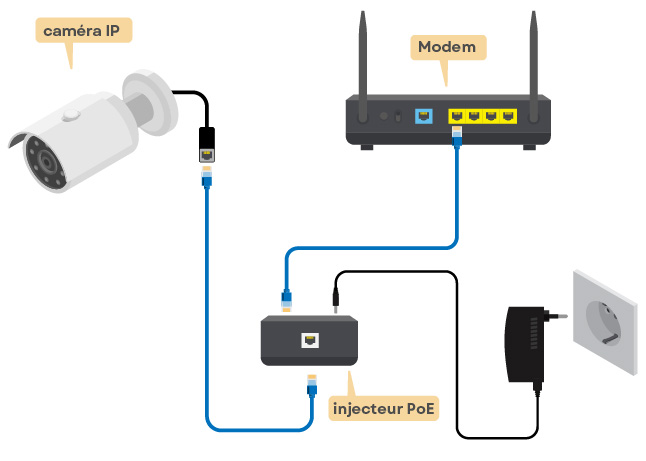 caméra IP

Modem

injecteur PoE