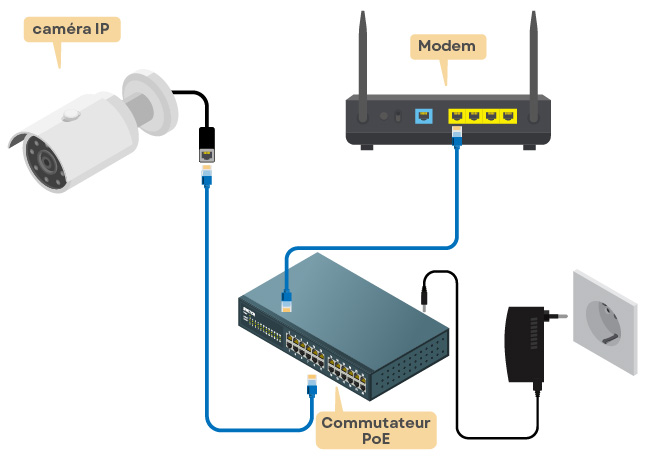 caméra IP

Modem

Commutateur PoE